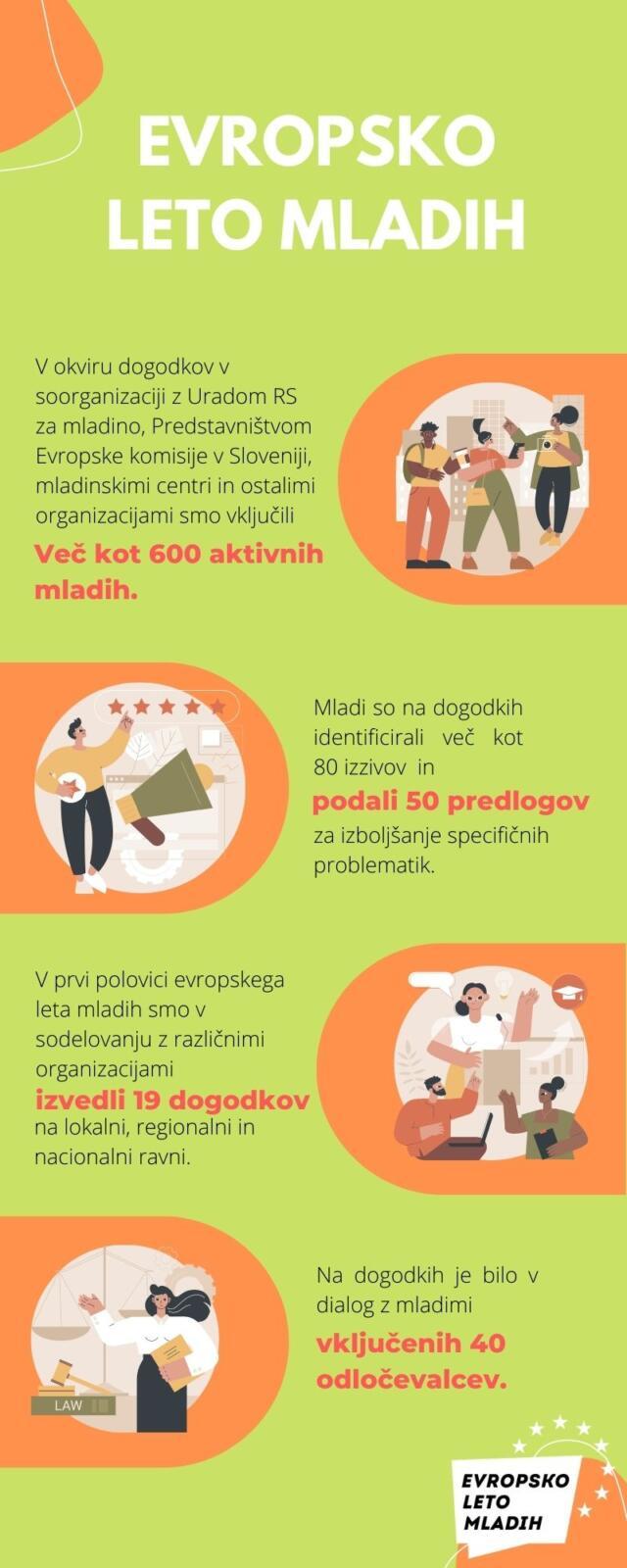 EVROPSKO LETO MLADIH

V okviru dogodkov v soorganizaciji z Uradom RS za mladino, Predstavništvom Evropske komisije v Sloveniji, mladinskimi centri in ostalimi organizacijami smo vključili

Več kot 600 aktivnih mladih.

Mladi so na dogodkih identificirali več kot 80 izzivov in

podali 50 predlogov

za izboljšanje specifičnih problematik.

V prvi polovici evropskega leta mladih smo v sodelovanju z različnimi organizacijami

izvedli 19 dogodkov

na lokalni, regionalni in nacionalni ravni.

LAW

Na dogodkih je bilo v dialog z mladimi

vključenih 40 odločevalcev.

EVROPSKO LETO MLADIH